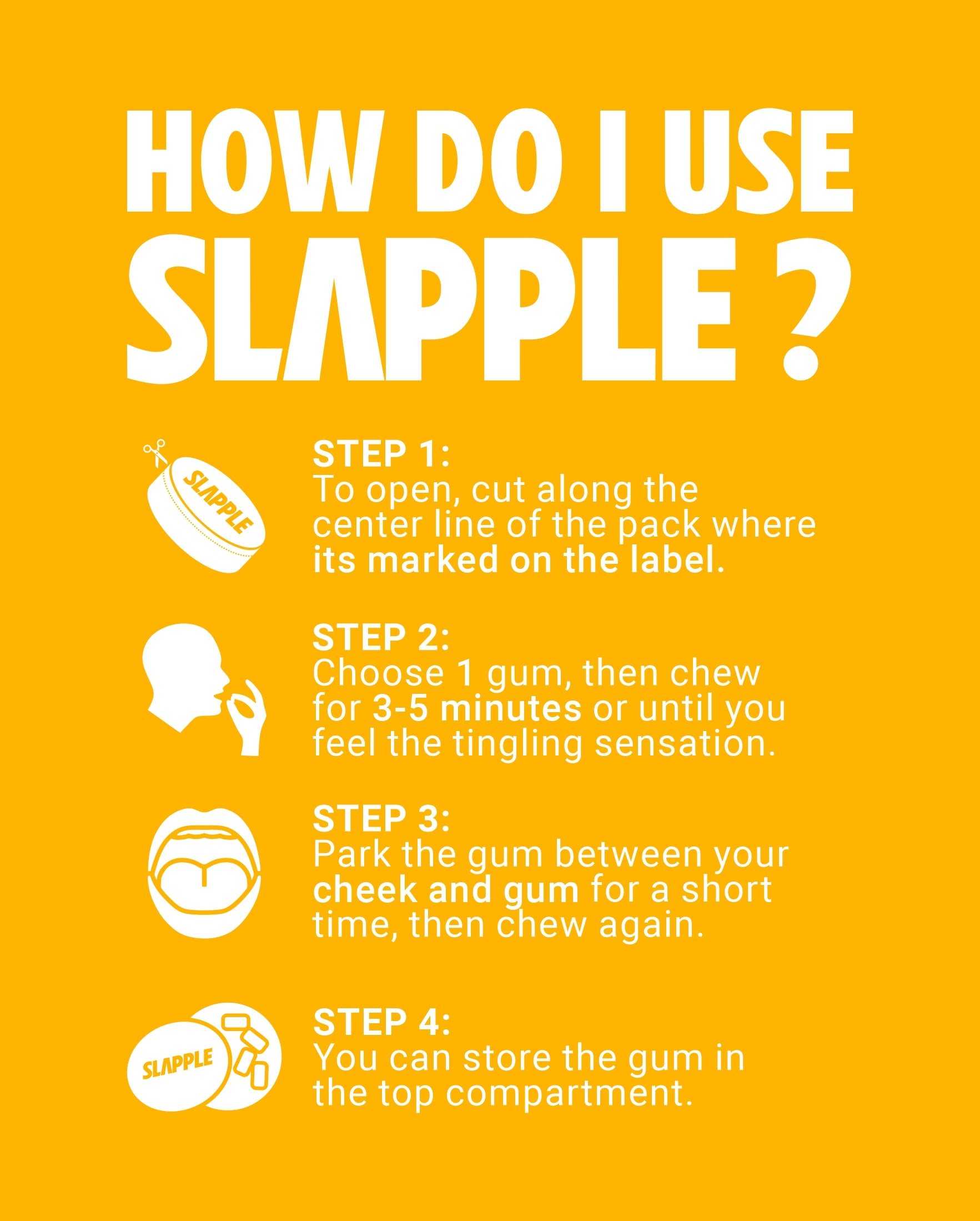 HOW DO I USE SLAPPLE ?

SLAPPLE

STEP 1:
To open, cut along the center line of the pack where its marked on the label.

STEP 2:
Choose 1 gum, then chew for 3-5 minutes or until you feel the tingling sensation.

STEP 3:
Park the gum between your cheek and gum for a short time, then chew again.

SLAPPLE

STEP 4:
You can store the gum in the top compartment.