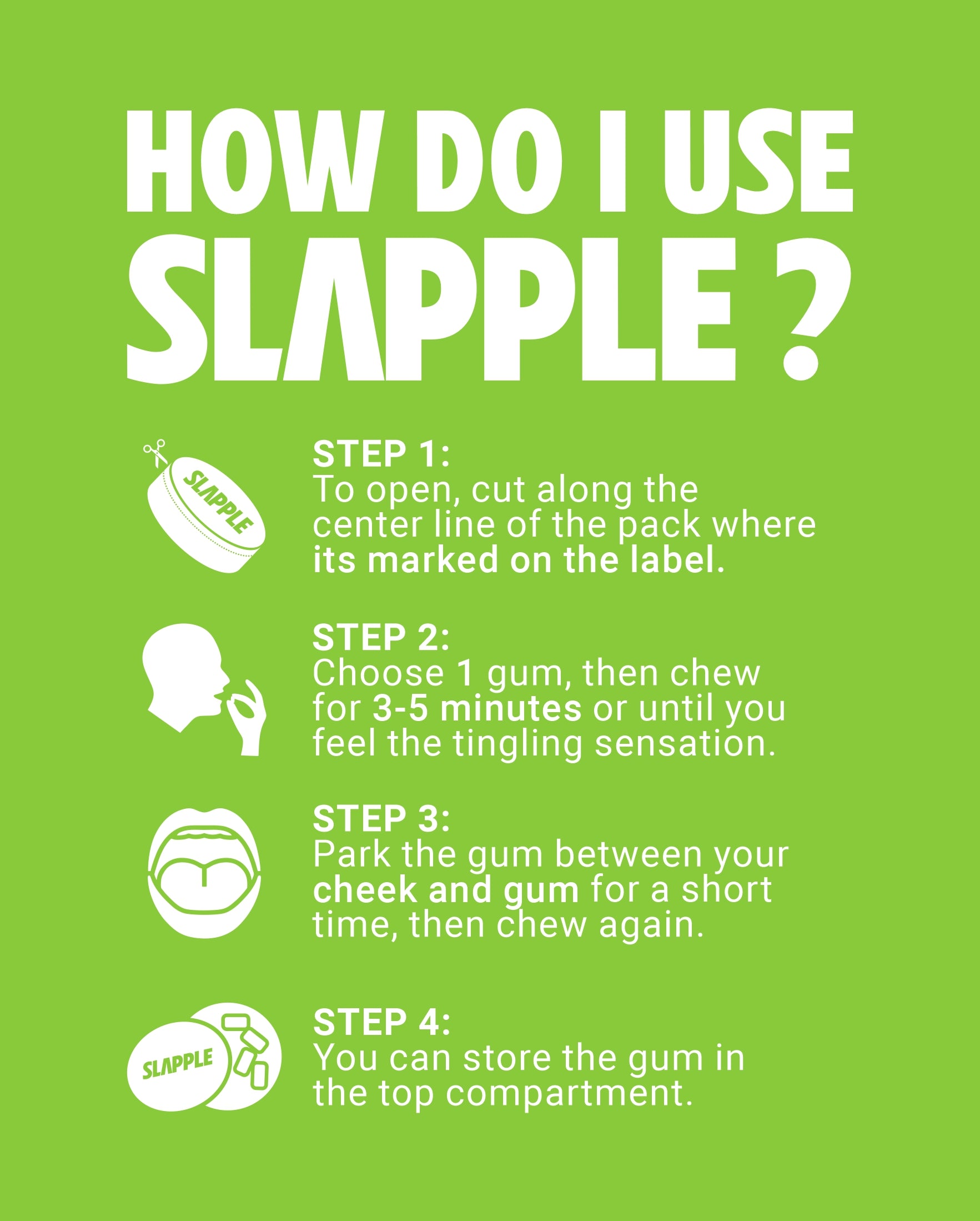 HOW DO I USE SLAPPLE ?

SLAPPLE

STEP 1:
To open, cut along the center line of the pack where its marked on the label.

STEP 2:
Choose 1 gum, then chew for 3-5 minutes or until you feel the tingling sensation.

STEP 3:
Park the gum between your cheek and gum for a short time, then chew again.

SLAPPLE

STEP 4:
You can store the gum in the top compartment.